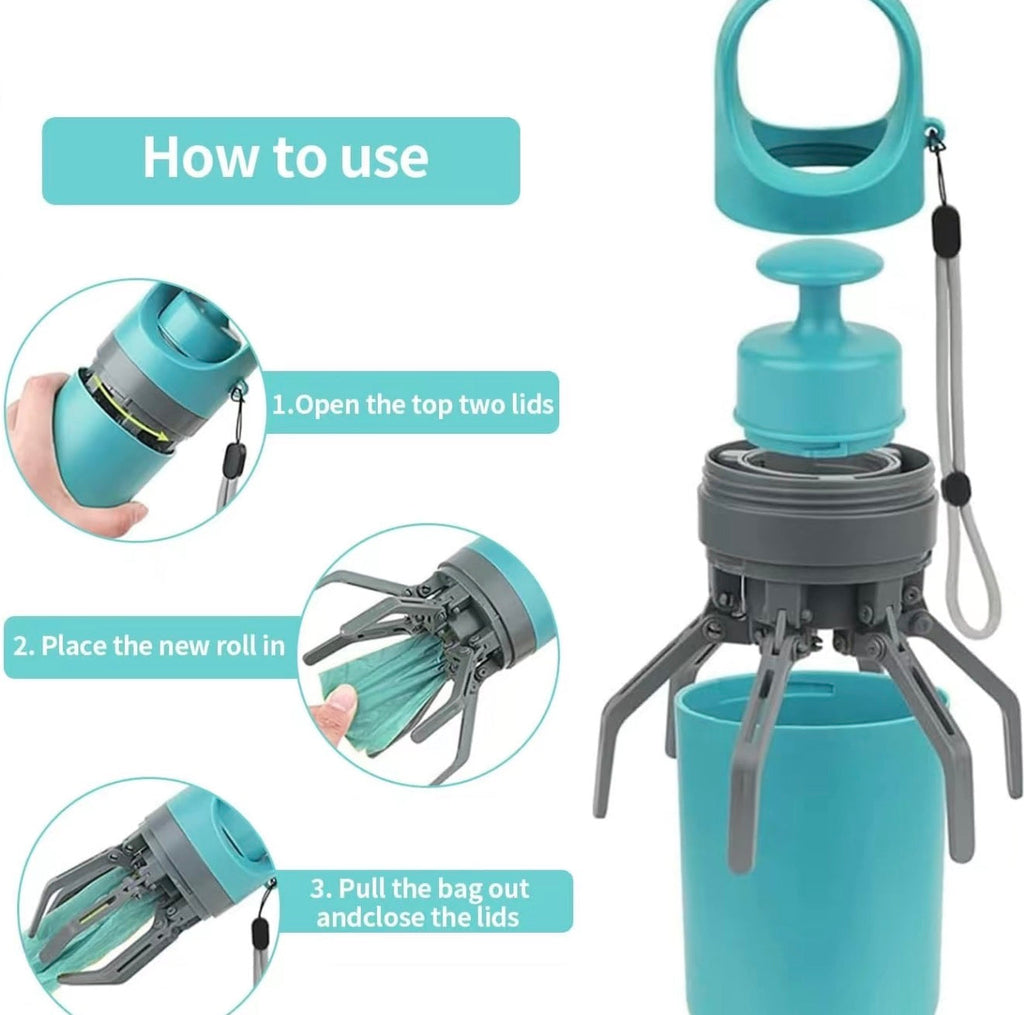 How to use

1.Open the top two lids

2. Place the new roll in

3. Pull the bag out andclose the lids